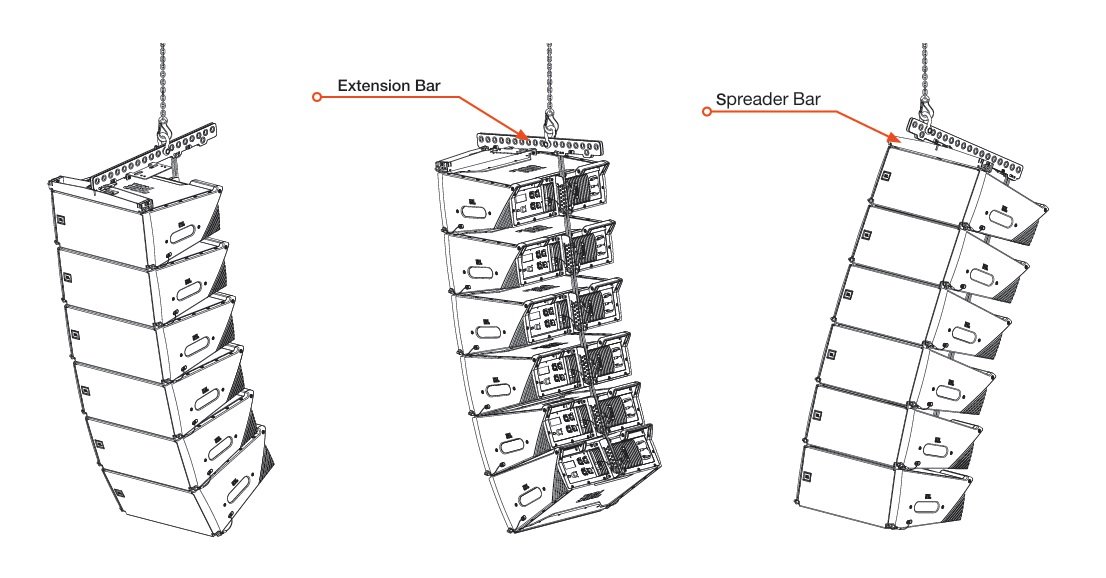 Extension Bar

Spreader Bar